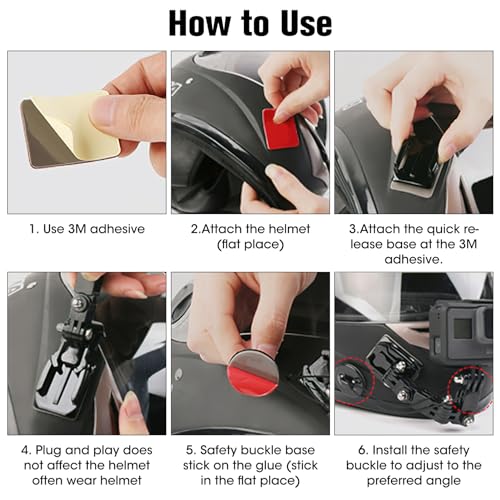 How to Use

1. Use 3M adhesive

2.Attach the helmet (flat place)

3.Attach the quick release base at the 3M adhesive.

4. Plug and play does not affect the helmet often wear helmet

5. Safety buckle base stick on the glue (stick in the flat place)

6. Install the safety buckle to adjust to the preferred angle