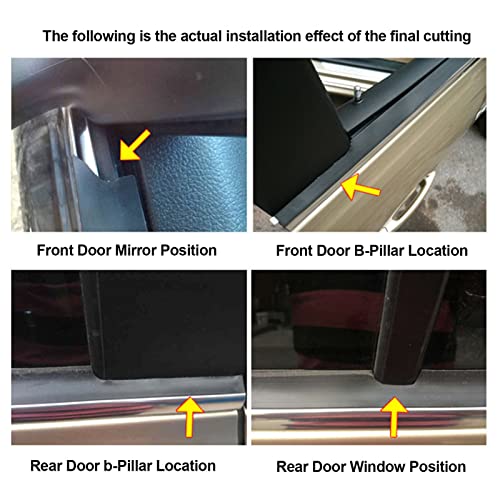 The following is the actual installation effect of the final cutting

Front Door Mirror Position

Front Door B-Pillar Location

Rear Door b-Pillar Location

Rear Door Window Position