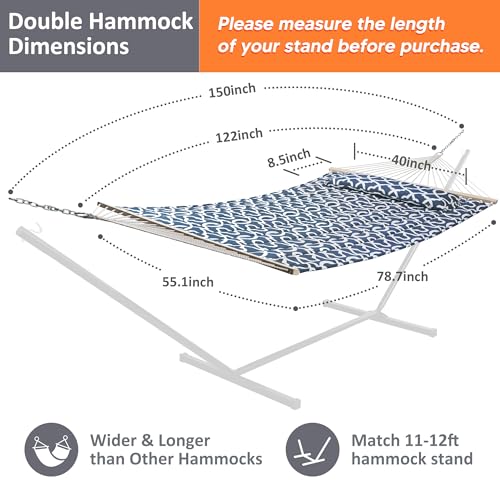 Double Hammock Dimensions

Please measure the length of your stand before purchase.

150inch

122inch

8.5inch

40inch

55.1inch

78.7inch

Wider & Longer than Other Hammocks

Match 11-12ft hammock stand