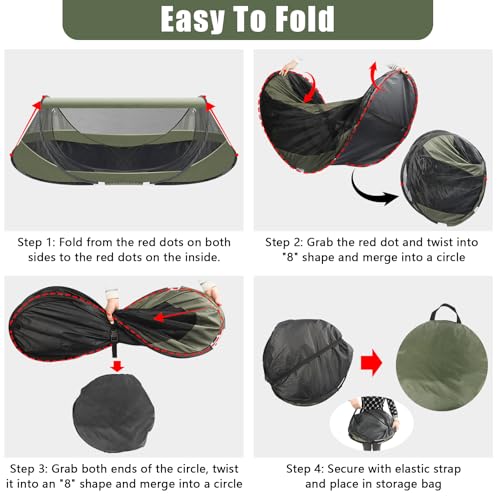 Easy To Fold

Step 1: Fold from the red dots on both sides to the red dots on the inside.

Step 2: Grab the red dot and twist into "8" shape and merge into a circle

Step 3: Grab both ends of the circle, twist it into an "8" shape and merge into a circle

Step 4: Secure with elastic strap and place in storage bag