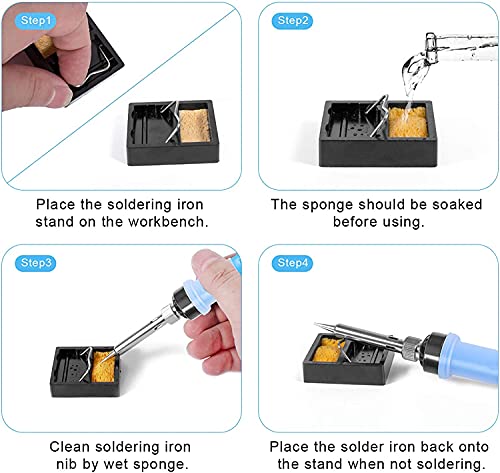 Step1

Place the soldering iron stand on the workbench.

Step2

The sponge should be soaked before using.

Step3

Clean soldering iron nib by wet sponge.

Step4

Place the solder iron back onto the stand when not soldering.