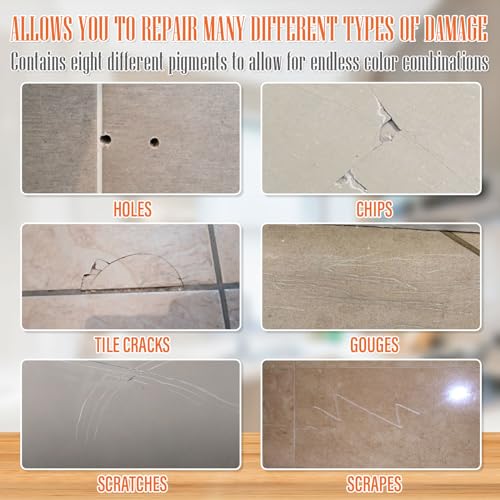 ALLOWS YOU TO REPAIR MANY DIFFERENT TYPES OF DAMAGE
Contains eight different pigments to allow for endless color combinations

HOLES

CHIPS

TILE CRACKS

GOUGES

SCRATCHES

SCRAPES