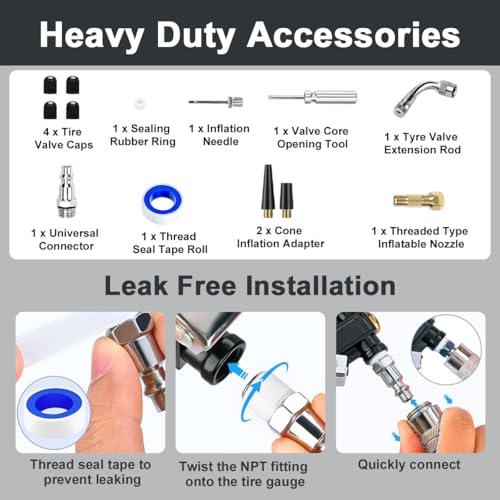 Heavy Duty Accessories

4 x Tire Valve Caps

1 x Sealing Rubber Ring

1 x Inflation Needle

1 x Valve Core Opening Tool

1 x Tyre Valve Extension Rod

1 x Universal Connector

1 x Thread Seal Tape Roll

2 x Cone Inflation Adapter

1 x Threaded Type Inflatable Nozzle

Leak Free Installation

Thread seal tape to prevent leaking

Twist the NPT fitting onto the tire gauge

Quickly connect