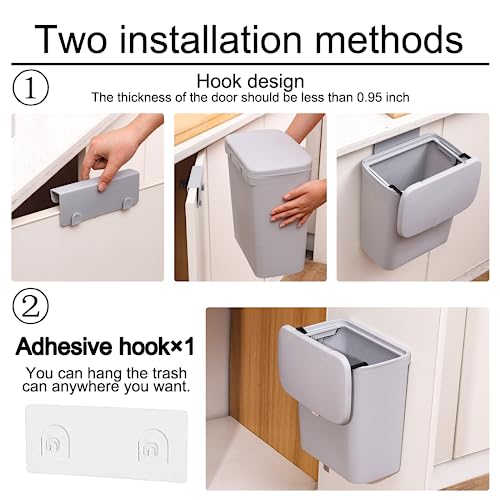 Two installation methods

①

Hook design
The thickness of the door should be less than 0.95 inch

②

Adhesive hook×1

You can hang the trash can anywhere you want.