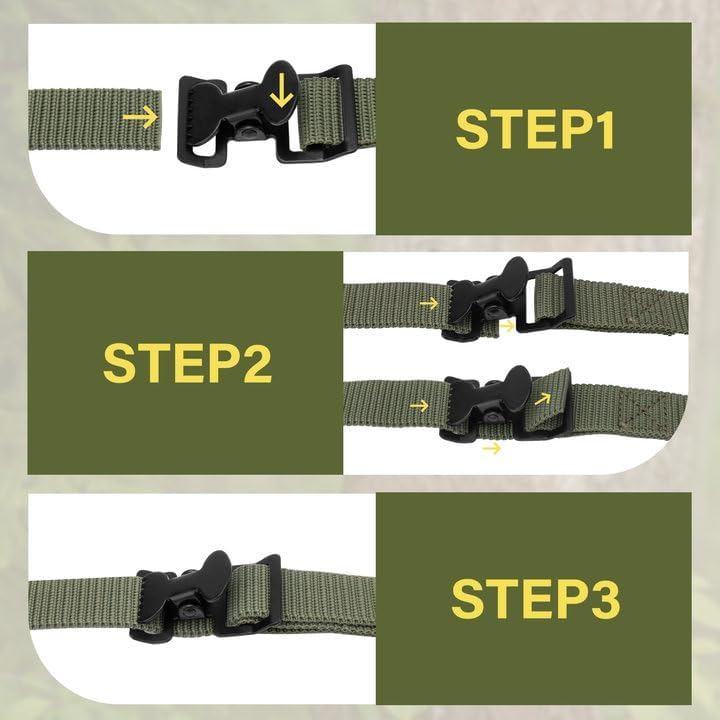 STEP1

STEP2

STEP3