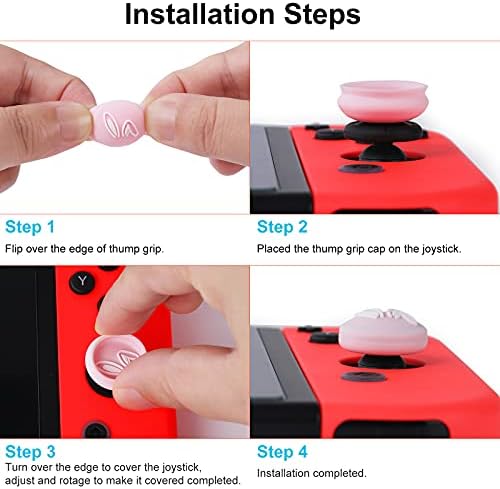 Installation Steps

Step 1
Flip over the edge of thump grip.

Step 2
Placed the thump grip cap on the joystick.

Y

Step 3
Turn over the edge to cover the joystick, adjust and rotage to make it covered completed.

Step 4
Installation completed.