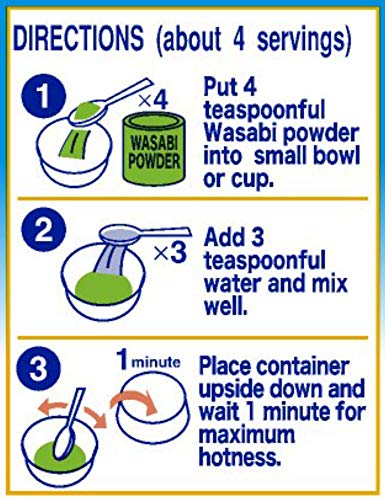 DIRECTIONS (about 4 servings)

1

×4

WASABI POWDER

Put 4 teaspoonful Wasabi powder into small bowl or cup.

2

×3

Add 3 teaspoonful water and mix well.

3

1 minute

Place container upside down and wait 1 minute for maximum hotness.