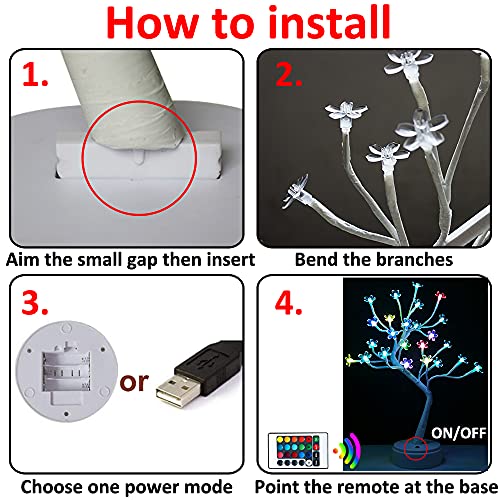 How to install

1.

Aim the small gap then insert

2.

Bend the branches

3.

or

Choose one power mode

4.

ON/OFF

Point the remote at the base