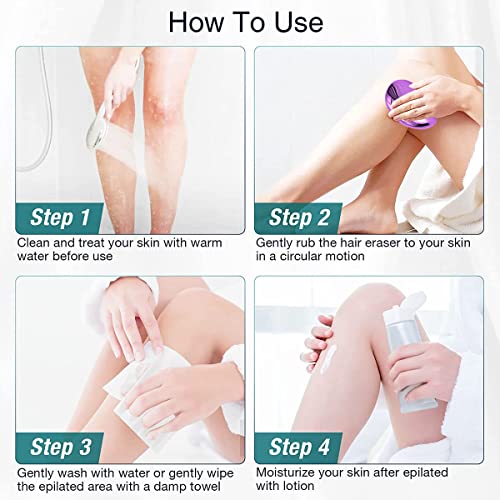 How To Use

Step 1
Clean and treat your skin with warm water before use

Step 2
Gently rub the hair eraser to your skin in a circular motion

Step 3
Gently wash with water or gently wipe the epilated area with a damp towel

Step 4
Moisturize your skin after epilated with lotion