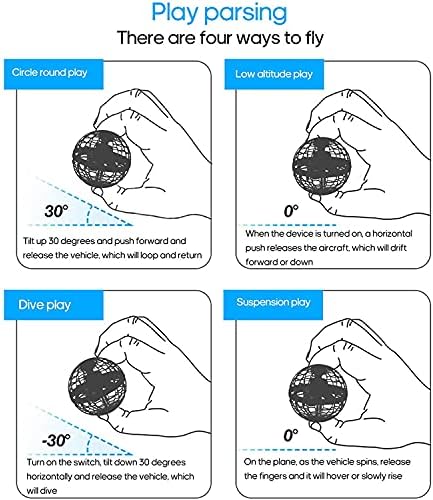 Play parsing
There are four ways to fly

Circle round play

30°

Tilt up 30 degrees and push forward and release the vehicle, which will loop and return

Low altitude play

0°

When the device is turned on, a horizontal push releases the aircraft, which will drift forward or down

Dive play

-30°

Turn on the switch, tilt down 30 degrees horizontally and release the vehicle, which will dive

Suspension play

0°

On the plane, as the vehicle spins, release the fingers and it will hover or slowly rise