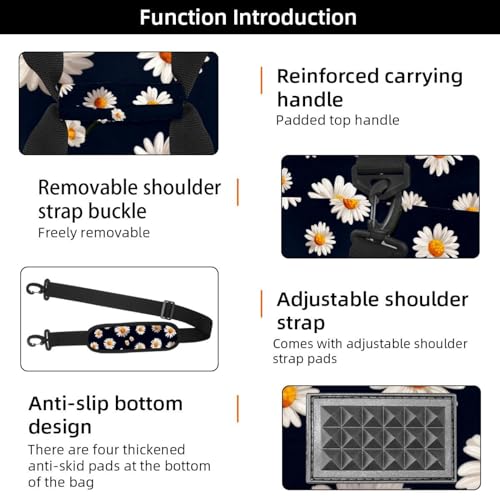 Function Introduction

Reinforced carrying handle
Padded top handle

Removable shoulder strap buckle
Freely removable

Adjustable shoulder strap
Comes with adjustable shoulder strap pads

Anti-slip bottom design
There are four thickened anti-skid pads at the bottom of the bag