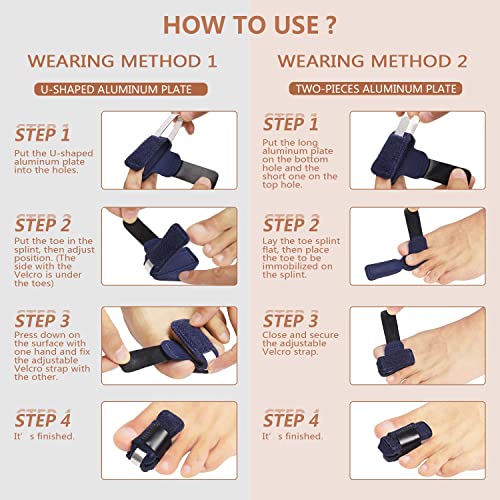 HOW TO USE ?

WEARING METHOD 1

U-SHAPED ALUMINUM PLATE

STEP 1
Put the U-shaped aluminum plate into the holes.

STEP 2
Put the toe in the splint, then adjust position. (The side with the Velcro is under the toes)

STEP 3
Press down on the surface with one hand and fix the adjustable Velcro strap with the other.

STEP 4
It' s finished.

WEARING METHOD 2

TWO-PIECES ALUMINUM PLATE

STEP 1
Put the long aluminum plate on the bottom hole and the short one on the top hole.

STEP 2
Lay the toe splint flat, then place the toe to be immobilized on the splint.

STEP 3
Close and secure the adjustable Velcro strap.

STEP 4
It' s finished.