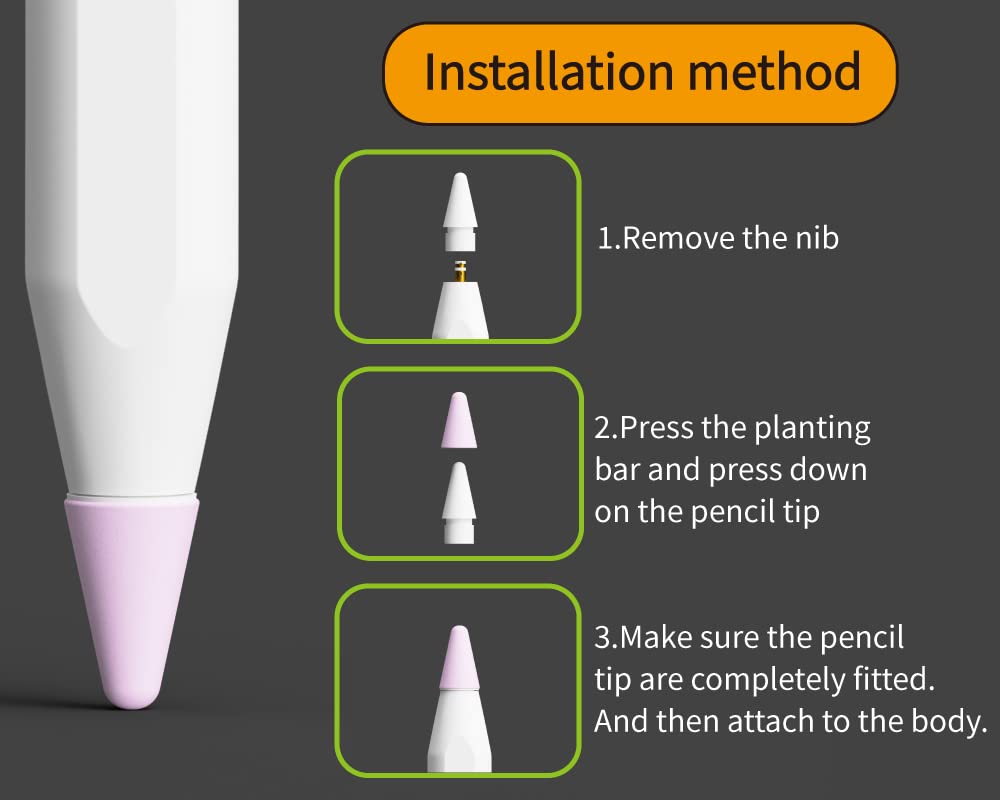 Installation method

1.Remove the nib

2.Press the planting bar and press down on the pencil tip

3.Make sure the pencil tip are completely fitted. And then attach to the body.