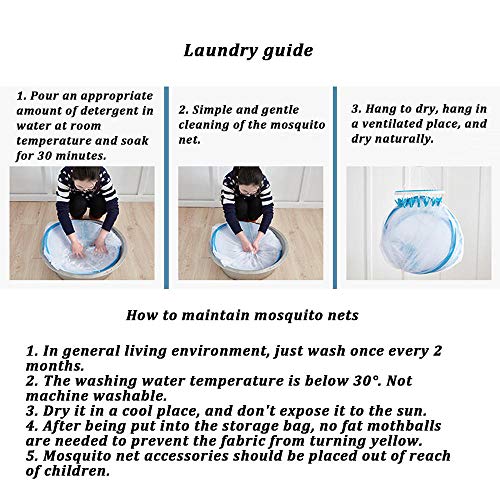 Laundry guide

1. Pour an appropriate amount of detergent in water at room temperature and soak for 30 minutes.

2. Simple and gentle cleaning of the mosquito net.

3. Hang to dry, hang in a ventilated place, and dry naturally.

How to maintain mosquito nets

1. In general living environment, just wash once every 2 months.
2. The washing water temperature is below 30°. Not machine washable.
3. Dry it in a cool place, and don't expose it to the sun.
4. After being put into the storage bag, no fat mothballs are needed to prevent the fabric from turning yellow.
5. Mosquito net accessories should be placed out of reach of children.