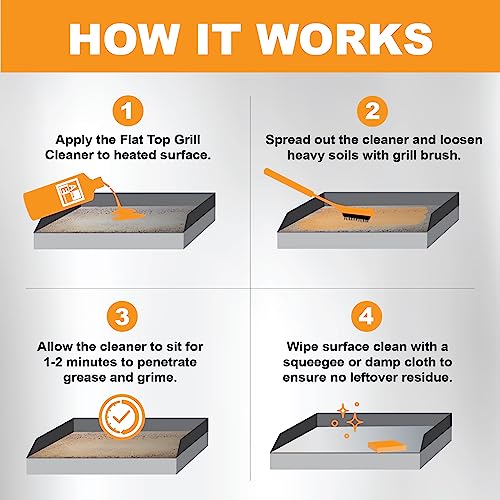 HOW IT WORKS

1
Apply the Flat Top Grill Cleaner to heated surface.

2
Spread out the cleaner and loosen heavy soils with grill brush.

3
Allow the cleaner to sit for 1-2 minutes to penetrate grease and grime.

4
Wipe surface clean with a squeegee or damp cloth to ensure no leftover residue.