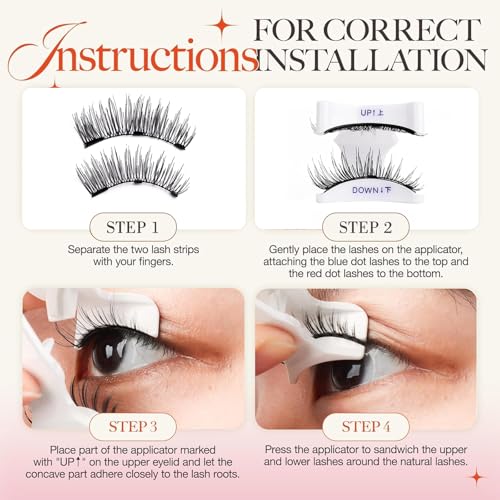 Instructions FOR CORRECT INSTALLATION

UP↑上

DOWN↓下

STEP 1

Separate the two lash strips with your fingers.

STEP 2

Gently place the lashes on the applicator, attaching the blue dot lashes to the top and the red dot lashes to the bottom.

STEP 3

Place part of the applicator marked with "UP↑" on the upper eyelid and let the concave part adhere closely to the lash roots.

STEP 4

Press the applicator to sandwich the upper and lower lashes around the natural lashes.