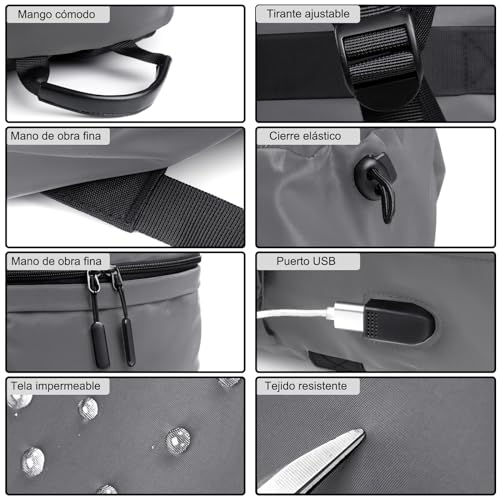 Mango cómodo

Tirante ajustable

Mano de obra fina

Cierre elástico

Mano de obra fina

Puerto USB

Tela impermeable

Tejido resistente