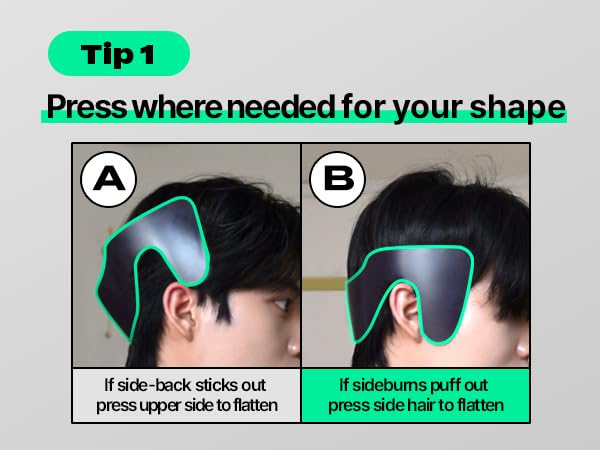 Tip 1

Press where needed for your shape

A

B

If side-back sticks out
press upper side to flatten

If sideburns puff out
press side hair to flatten