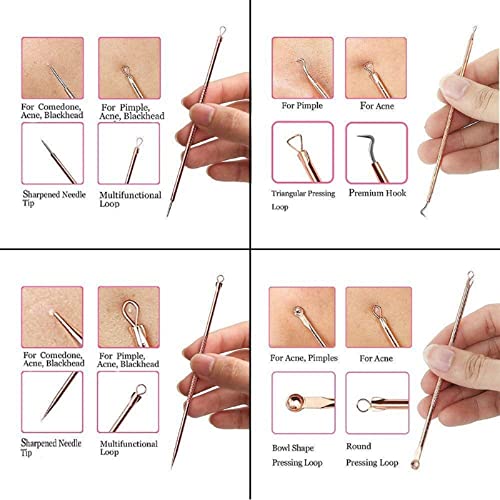 For Comedone, Acne, Blackhead

For Pimple, Acne, Blackhead

Sharpened Needle Tip

Multifunctional Loop

For Pimple

For Acne

Triangular Pressing Loop

Premium Hook

For Comedone, Acne, Blackhead

For Pimple, Acne, Blackhead

Sharpened Needle Tip

Multifunctional Loop

For Acne, Pimples

For Acne

Bowl Shape Pressing Loop

Round Pressing Loop