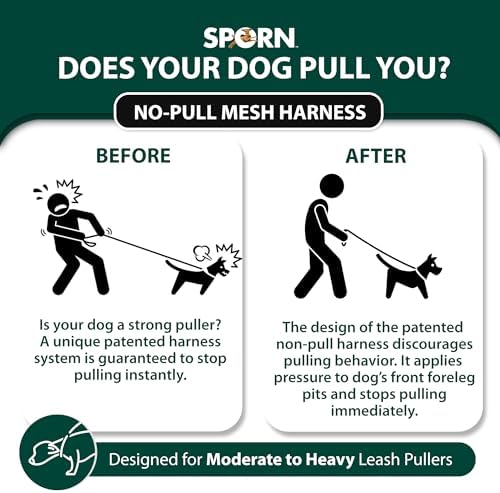 SPORN
DOES YOUR DOG PULL YOU?

NO-PULL MESH HARNESS

BEFORE

Is your dog a strong puller? A unique patented harness system is guaranteed to stop pulling instantly.

AFTER

The design of the patented non-pull harness discourages pulling behavior. It applies pressure to dog's front foreleg pits and stops pulling immediately.

Designed for Moderate to Heavy Leash Pullers