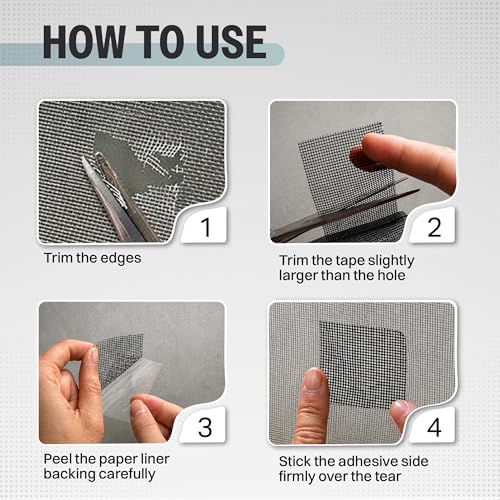 HOW TO USE

1

Trim the edges

2

Trim the tape slightly larger than the hole

3

Peel the paper liner backing carefully

4

Stick the adhesive side firmly over the tear