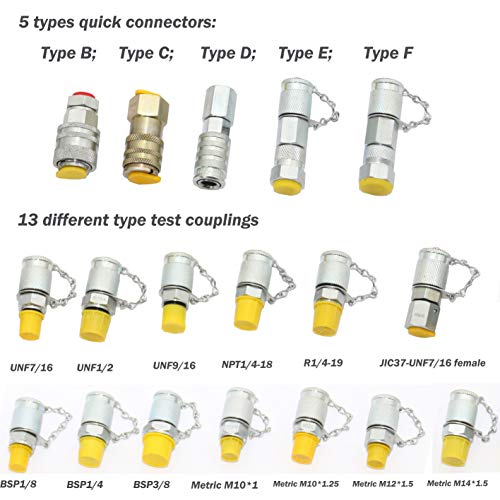 5 types quick connectors:

Type B; Type C; Type D; Type E; Type F

13 different type test couplings

UNF7/16 UNF1/2 UNF9/16 NPT1/4-18 R1/4-19 JIC37-UNF7/16 female

BSP1/8 BSP1/4 BSP3/8 Metric M10*1 Metric M10*1.25 Metric M12*1.5 Metric M14*1.5