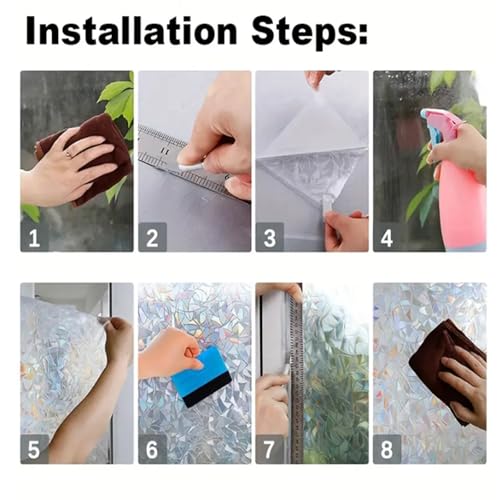 Installation Steps:

1

2

3

4

5

6

7

8