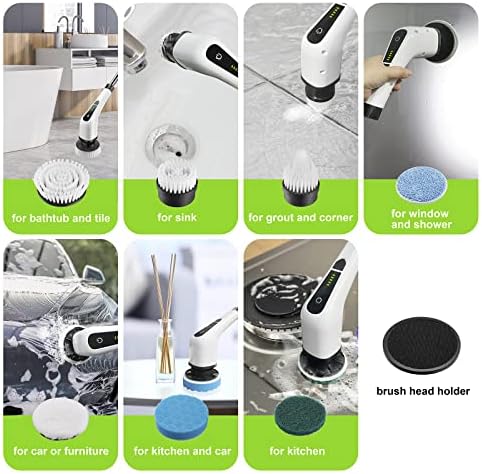 for bathtub and tile

for sink

for grout and corner

for window and shower

for car or furniture

for kitchen and car

for kitchen

brush head holder