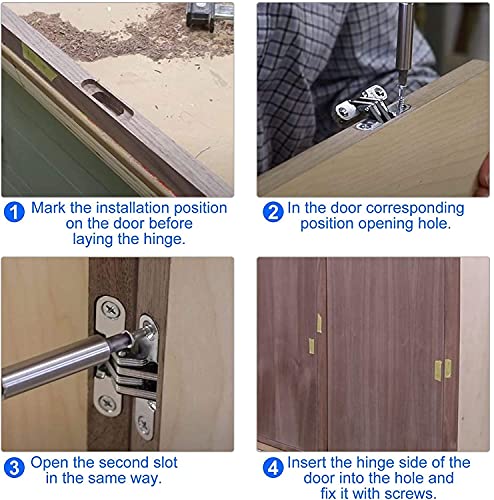 1 Mark the installation position on the door before laying the hinge.

2 In the door corresponding position opening hole.

3 Open the second slot in the same way.

4 Insert the hinge side of the door into the hole and fix it with screws.