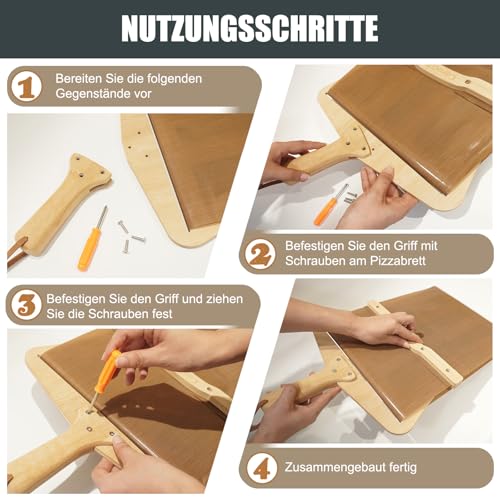 NUTZUNGSSCHRITTE

1 Bereiten Sie die folgenden Gegenstände vor

2 Befestigen Sie den Griff mit Schrauben am Pizzabrett

3 Befestigen Sie den Griff und ziehen Sie die Schrauben fest

4 Zusammengebaut fertig