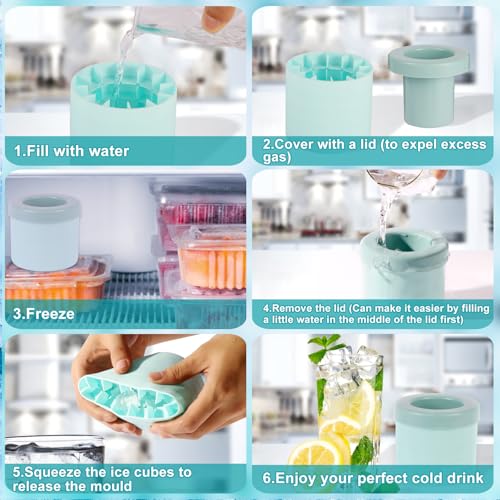 1.Fill with water

2.Cover with a lid (to expel excess gas)

3.Freeze

4.Remove the lid (Can make it easier by filling a little water in the middle of the lid first)

5.Squeeze the ice cubes to release the mould

6.Enjoy your perfect cold drink