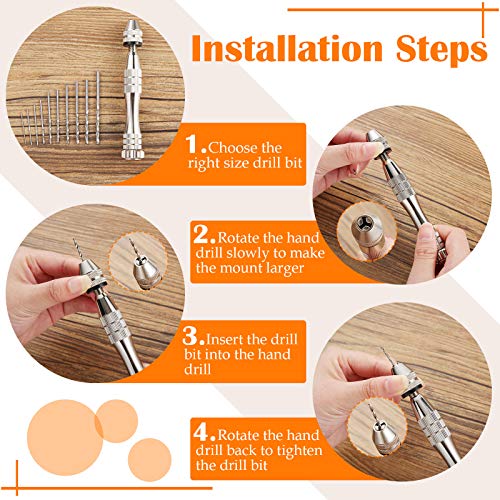 Installation Steps

1.Choose the right size drill bit

2.Rotate the hand drill slowly to make the mount larger

3.Insert the drill bit into the hand drill

4.Rotate the hand drill back to tighten the drill bit