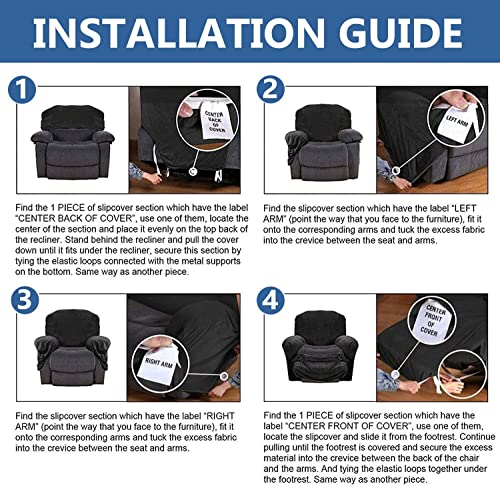 INSTALLATION GUIDE

1

CENTER BACK OF COVER

Find the 1 PIECE of slipcover section which have the label "CENTER BACK OF COVER", use one of them, locate the center of the section and place it evenly on the top back of the recliner. Stand behind the recliner and pull the cover down until it fits under the recliner, secure this section by tying the elastic loops connected with the metal supports on the bottom. Same way as another piece.

2

LEFT ARM

Find the slipcover section which have the label "LEFT ARM" (point the way that you face to the furniture), fit it onto the corresponding arms and tuck the excess fabric into the crevice between the seat and arms.

3

RIGHT ARM

Find the slipcover section which have the label "RIGHT ARM" (point the way that you face to the furniture), fit it onto the corresponding arms and tuck the excess fabric into the crevice between the seat and arms.

4

CENTER FRONT OF COVER

Find the 1 PIECE of slipcover section which have the label "CENTER FRONT OF COVER", use one of them, locate the slipcover and slide it from the footrest. Continue pulling until the footrest is covered and secure the excess material into the crevice between the back of the chair and the arms. And tying the elastic loops together under the footrest. Same way as another piece.