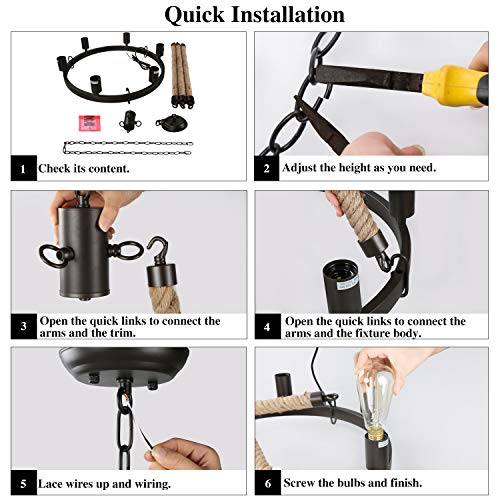 Quick Installation

1 Check its content.

2 Adjust the height as you need.

3 Open the quick links to connect the arms and the trim.

4 Open the quick links to connect the arms and the fixture body.

5 Lace wires up and wiring.

6 Screw the bulbs and finish.