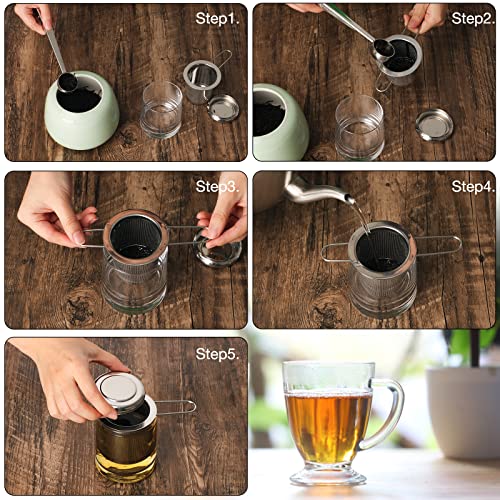 Step1.

Step2.

Step3.

Step4.

Step5.