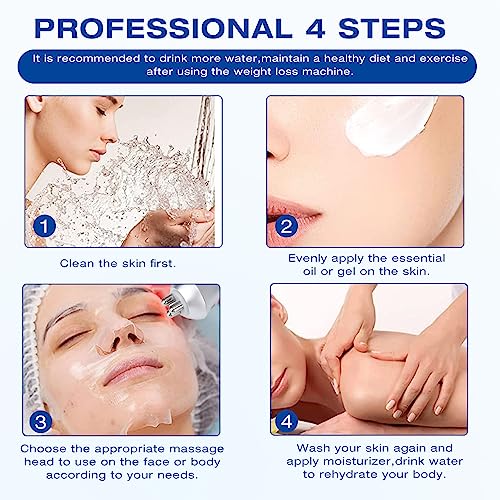 PROFESSIONAL 4 STEPS

It is recommended to drink more water,maintain a healthy diet and exercise after using the weight loss machine.

1

Clean the skin first.

2

Evenly apply the essential oil or gel on the skin.

3

Choose the appropriate massage head to use on the face or body according to your needs.

4

Wash your skin again and apply moisturizer,drink water to rehydrate your body.