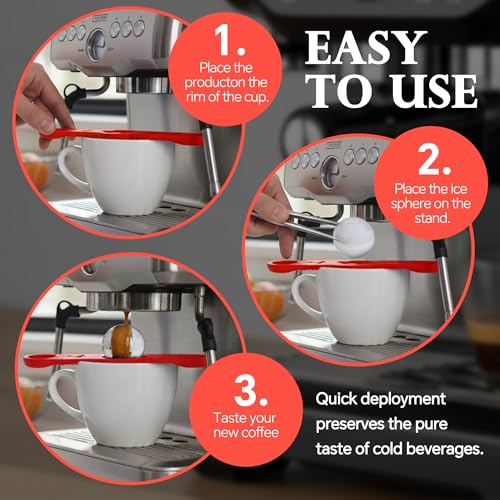 1.
Place the producton the rim of the cup.

EASY TO USE

2.
Place the ice sphere on the stand.

3.
Taste your new coffee

Quick deployment preserves the pure taste of cold beverages.