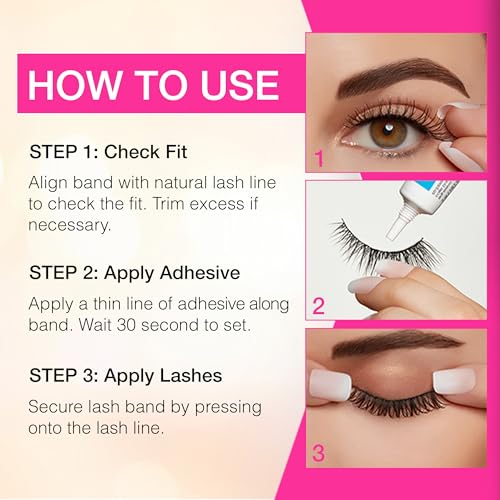 HOW TO USE

STEP 1: Check Fit

Align band with natural lash line to check the fit. Trim excess if necessary.

STEP 2: Apply Adhesive

Apply a thin line of adhesive along band. Wait 30 second to set.

STEP 3: Apply Lashes

Secure lash band by pressing onto the lash line.

1

2

3