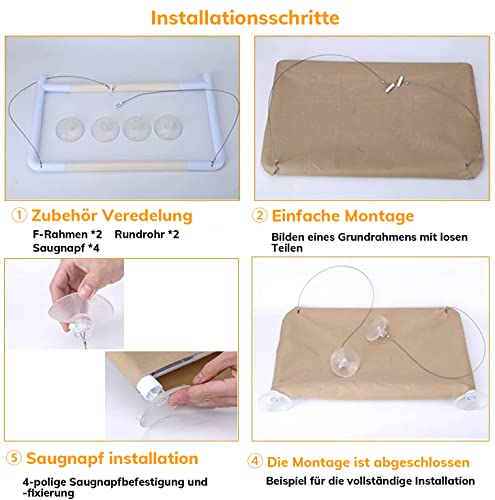 Installationsschritte

① Zubehör Veredelung
F-Rahmen *2 Rundrohr *2
Saugnapf *4

② Einfache Montage
Bilden eines Grundrahmens mit losen Teilen

⑤ Saugnapf installation
4-polige Saugnapfbefestigung und -fixierung

④ Die Montage ist abgeschlossen
Beispiel für die vollständige Installation