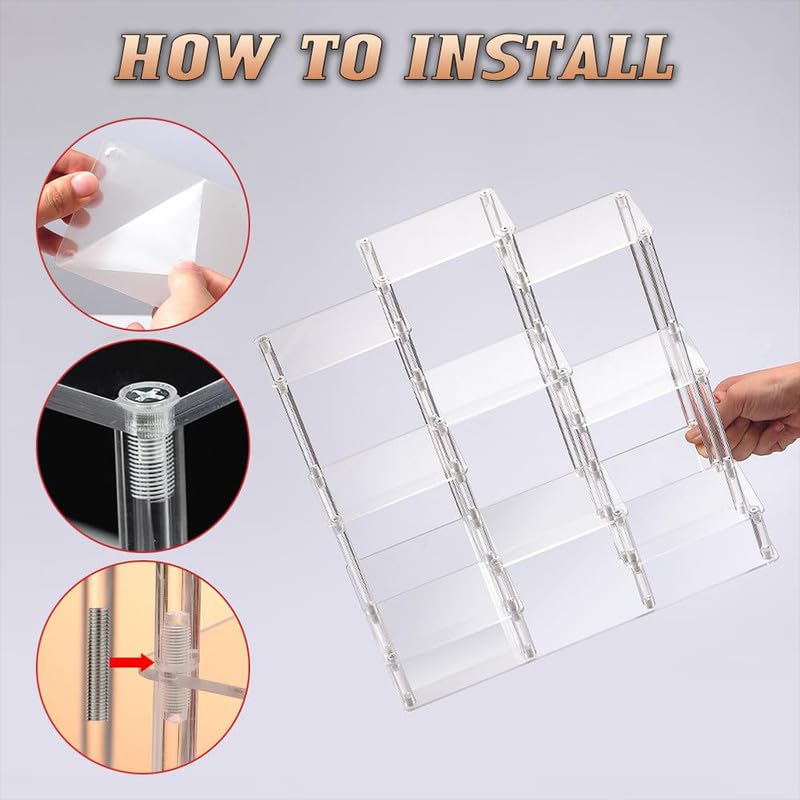 HOW TO INSTALL