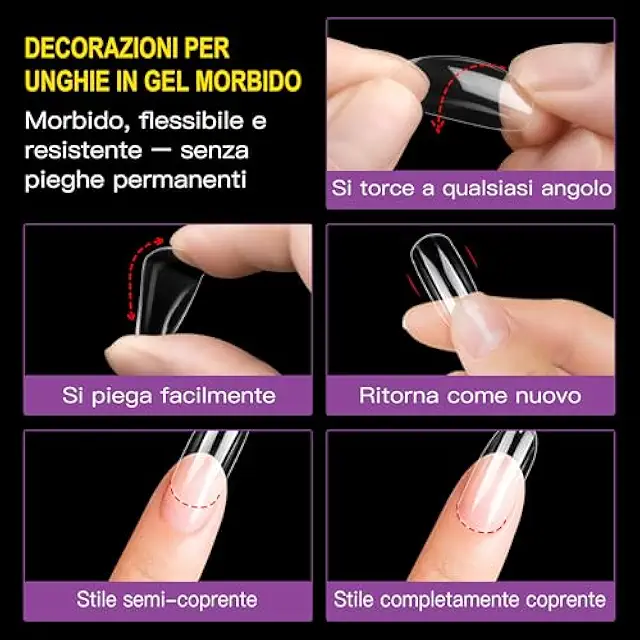 DECORAZIONI PER UNGHIE IN GEL MORBIDO

Morbido, flessibile e resistente — senza pieghe permanenti

Si torce a qualsiasi angolo

Si piega facilmente

Ritorna come nuovo

Stile semi-coprente

Stile completamente coprente