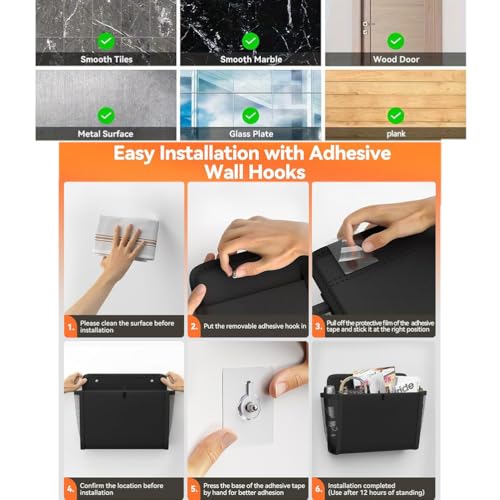 Smooth Tiles

Smooth Marble

Wood Door

Metal Surface

Glass Plate

plank

Easy Installation with Adhesive Wall Hooks

1. Please clean the surface before installation

2. Put the removable adhesive hook in

3. Pull off the protective film of the adhesive tape and stick it at the right position

4. Confirm the location before installation

5. Press the base of the adhesive tape by hand for better adhesion

6. Installation completed (Use after 12 hours of standing)