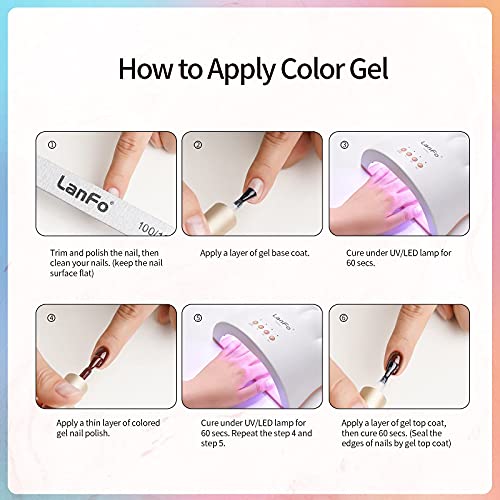 How to Apply Color Gel

①

LanFo®

100/1

Trim and polish the nail, then clean your nails. (keep the nail surface flat)

②

Apply a layer of gel base coat.

③

LanFo

Cure under UV/LED lamp for 60 secs.

④

Apply a thin layer of colored gel nail polish.

⑤

LanFo

Cure under UV/LED lamp for 60 secs. Repeat the step 4 and step 5.

⑥

Apply a layer of gel top coat, then cure 60 secs. (Seal the edges of nails by gel top coat)