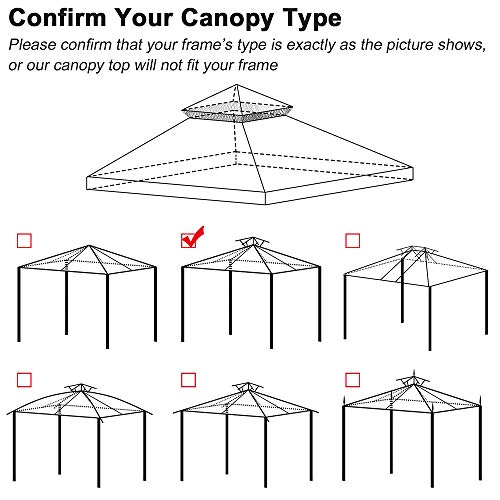 Confirm Your Canopy Type

Please confirm that your frame's type is exactly as the picture shows, or our canopy top will not fit your frame