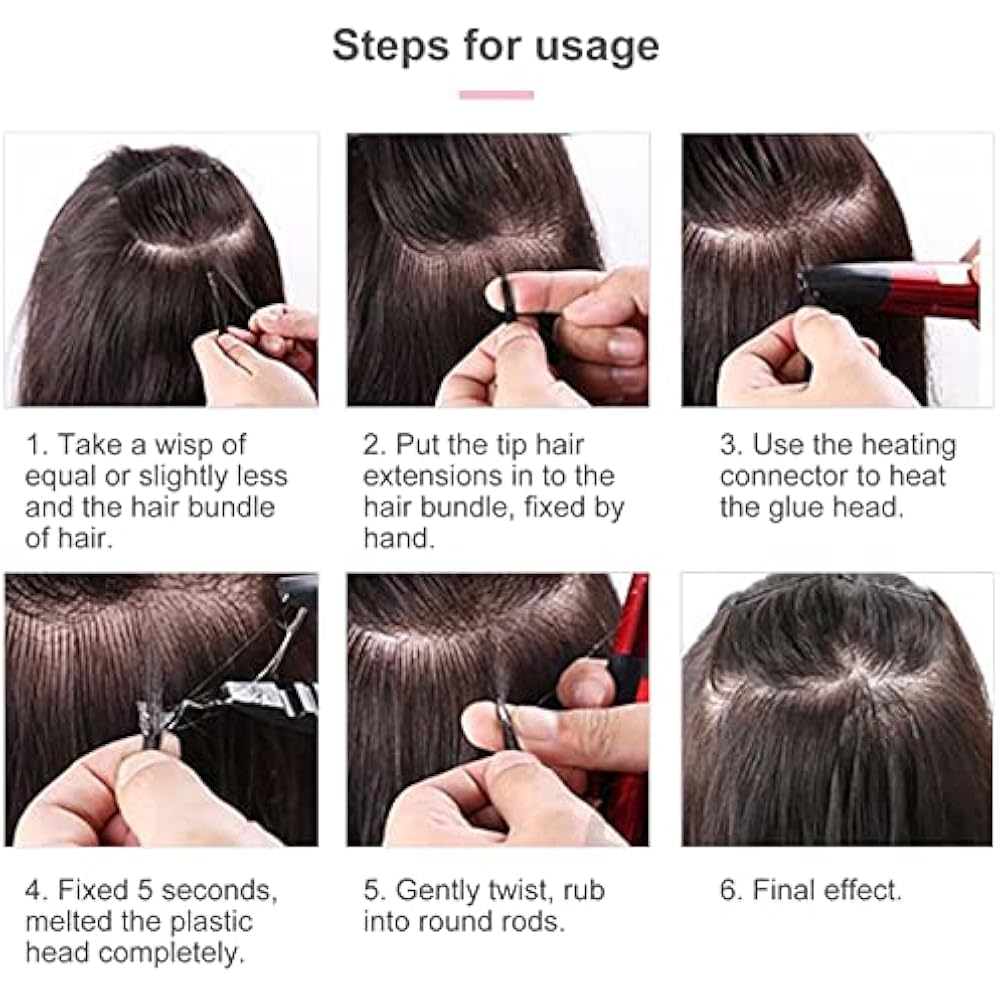 Steps for usage

1. Take a wisp of equal or slightly less and the hair bundle of hair.

2. Put the tip hair extensions in to the hair bundle, fixed by hand.

3. Use the heating connector to heat the glue head.

4. Fixed 5 seconds, melted the plastic head completely.

5. Gently twist, rub into round rods.

6. Final effect.