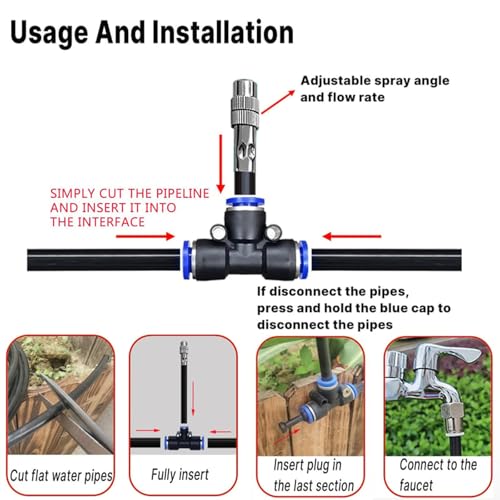 Usage And Installation

Adjustable spray angle and flow rate

SIMPLY CUT THE PIPELINE AND INSERT IT INTO THE INTERFACE

If disconnect the pipes, press and hold the blue cap to disconnect the pipes

Cut flat water pipes

Fully insert

Insert plug in the last section

Connect to the faucet