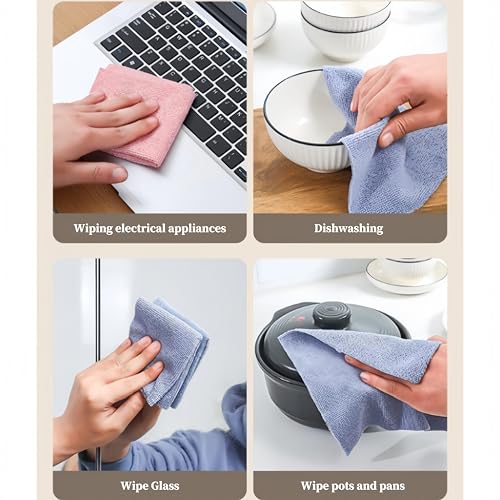 Wiping electrical appliances

Dishwashing

Wipe Glass

Wipe pots and pans