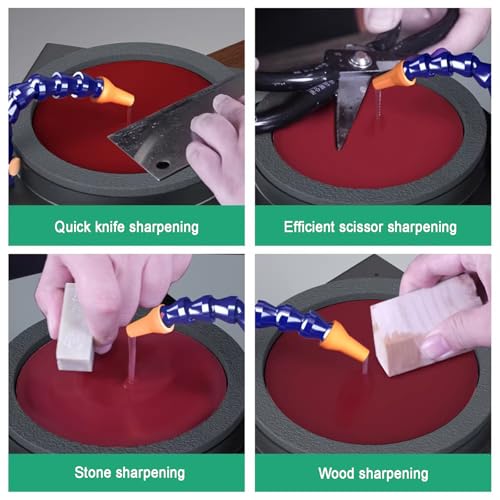 Quick knife sharpening

Efficient scissor sharpening

Stone sharpening

Wood sharpening