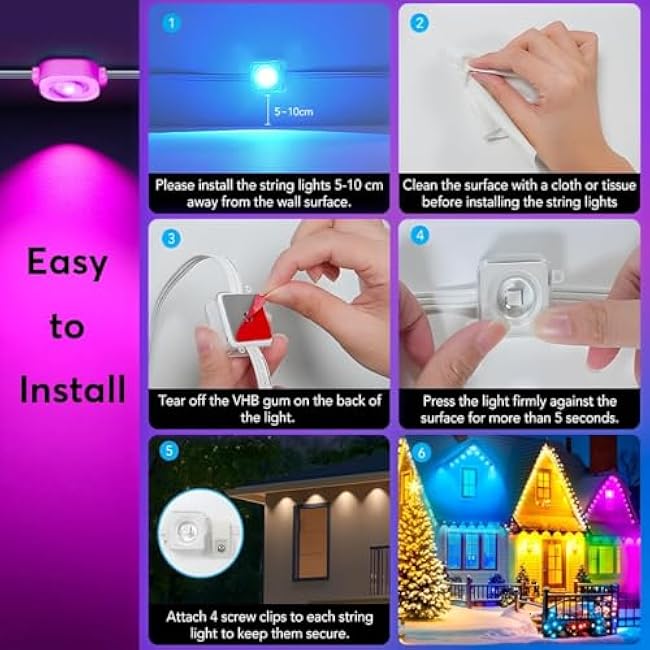 Easy to Install

1

5~10cm

Please install the string lights 5-10 cm away from the wall surface.

2

Clean the surface with a cloth or tissue before installing the string lights

3

Tear off the VHB gum on the back of the light.

4

Press the light firmly against the surface for more than 5 seconds.

5

Attach 4 screw clips to each string light to keep them secure.

6