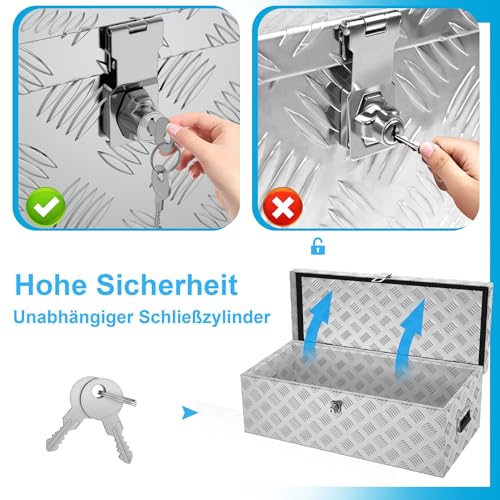 Hohe Sicherheit

Unabhängiger Schließzylinder